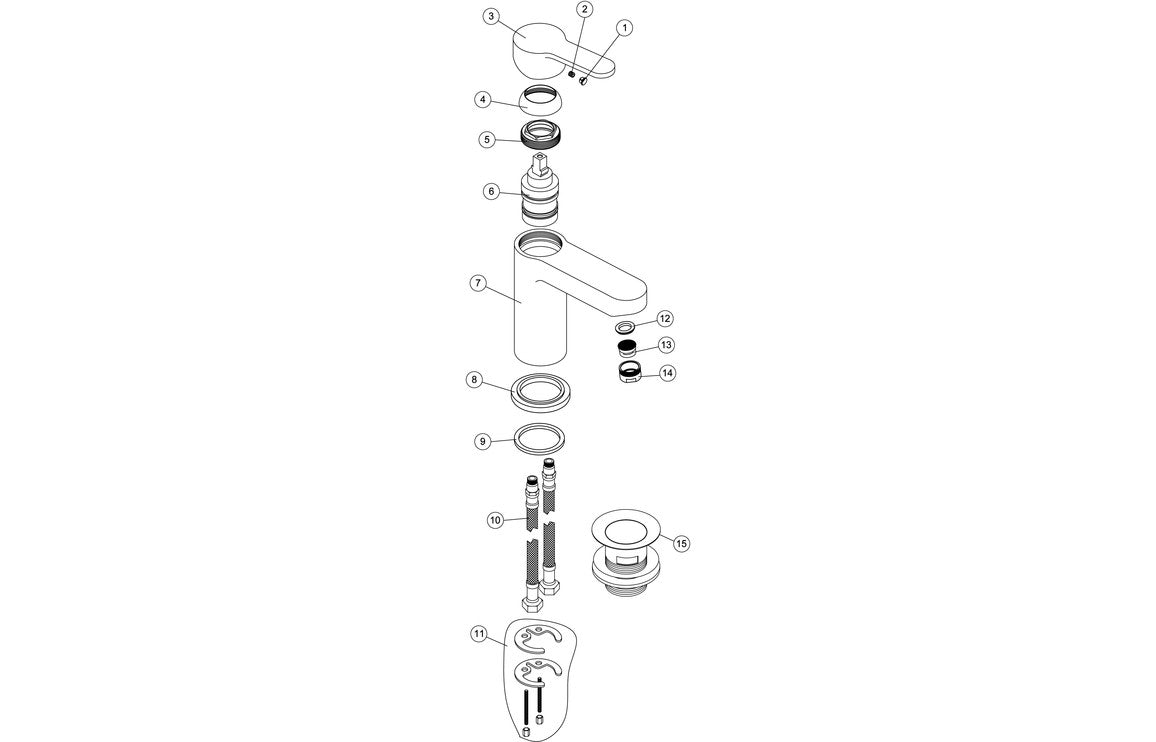 3
2
1
4
5
6
7
12
13
14
8
9
10
15
11