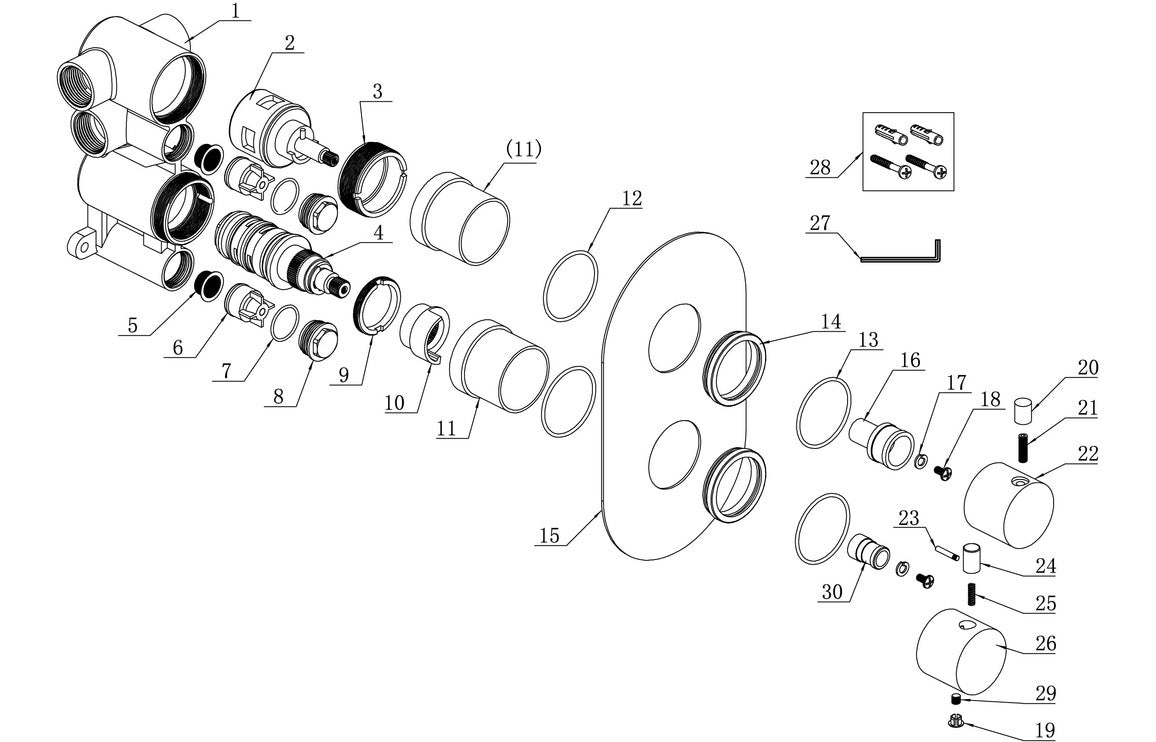 1
2
3
(11)
28
12
27
4
5
6
7
8
9
10
11
14
13
16
17
18
20
21
22
15
23
24
30
25
26
29
19